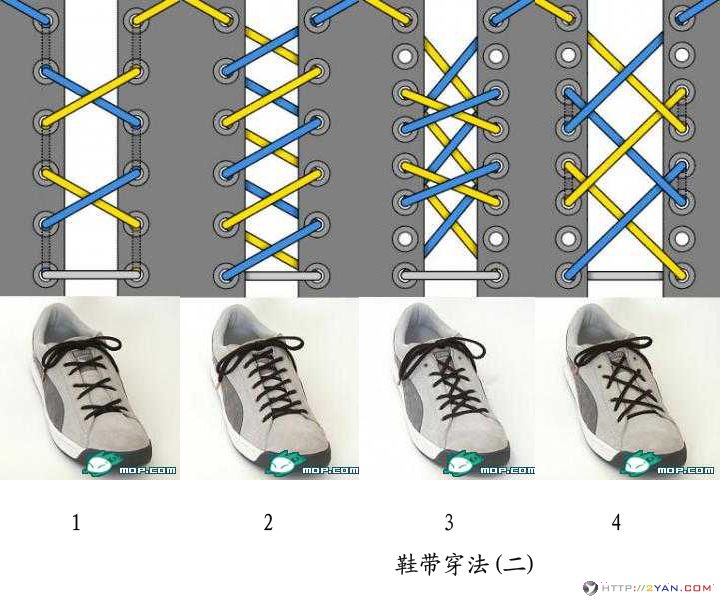 MOP.COM MOP.COM MOP.COM MOP.COM

1 2 3 4

鞋带穿法(二)

HTTP://2YAN.COM